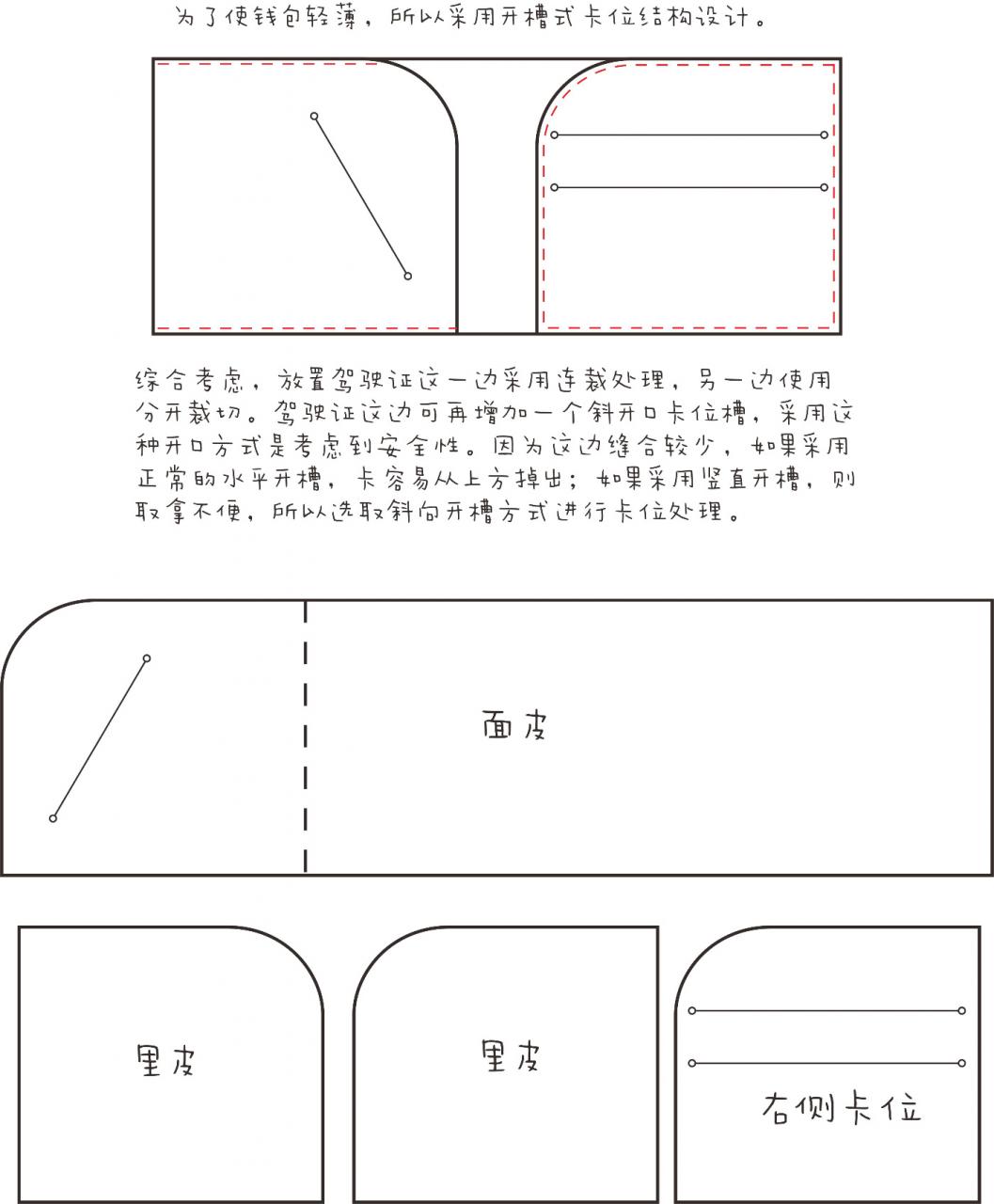 为了使钱包轻薄，所以采用开槽式卡位结构设计。

综合考虑，放置驾驶证这一边采用连裁处理，另一边使用分开裁切。驾驶证这边可再增加一个斜开口卡位槽，采用这种开口方式是考虑到安全性。因为这边缝合较少，如果采用正常的水平开槽，卡容易从上方掉出；如果采用竖直开槽，则取拿不便，所以选取斜向开槽方式进行卡位处理。

面皮

里皮

里皮

右侧卡位